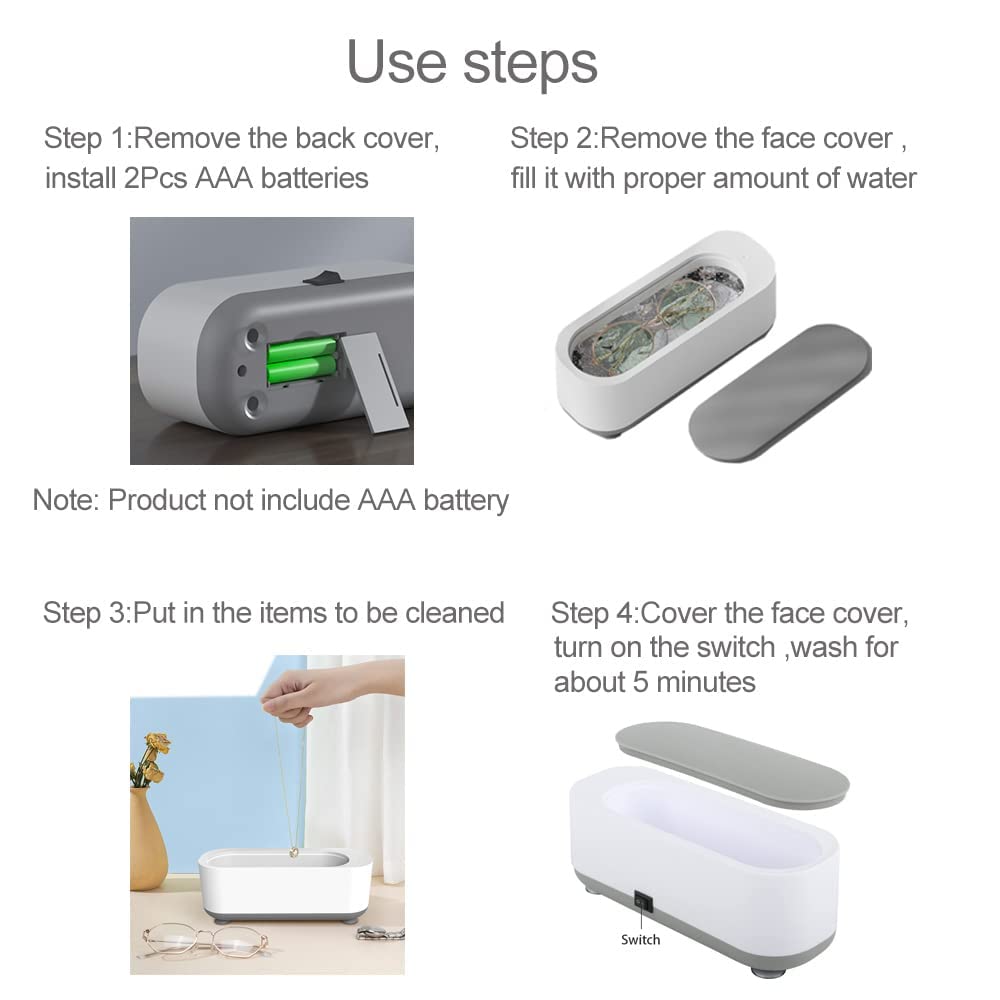 Use steps

Step 1:Remove the back cover, install 2Pcs AAA batteries

Note: Product not include AAA battery

Step 2:Remove the face cover , fill it with proper amount of water

Step 3:Put in the items to be cleaned

Step 4:Cover the face cover, turn on the switch ,wash for about 5 minutes

Switch