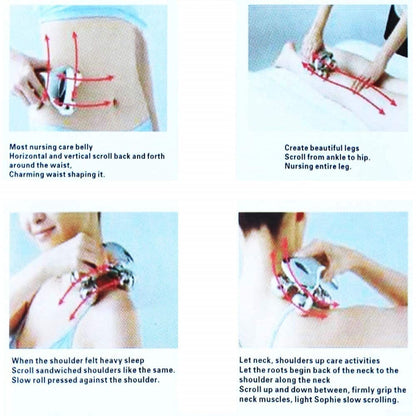 Most nursing care belly
Horizontal and vertical scroll back and forth around the waist,
Charming waist shaping it.

Create beautiful legs
Scroll from ankle to hip.
Nursing entire leg.

When the shoulder felt heavy sleep
Scroll sandwiched shoulders like the same.
Slow roll pressed against the shoulder.

Let neck, shoulders up care activities
Let the roots begin back of the neck to the shoulder along the neck
Scroll up and down between, firmly grip the neck muscles, light Sophie slow scrolling.