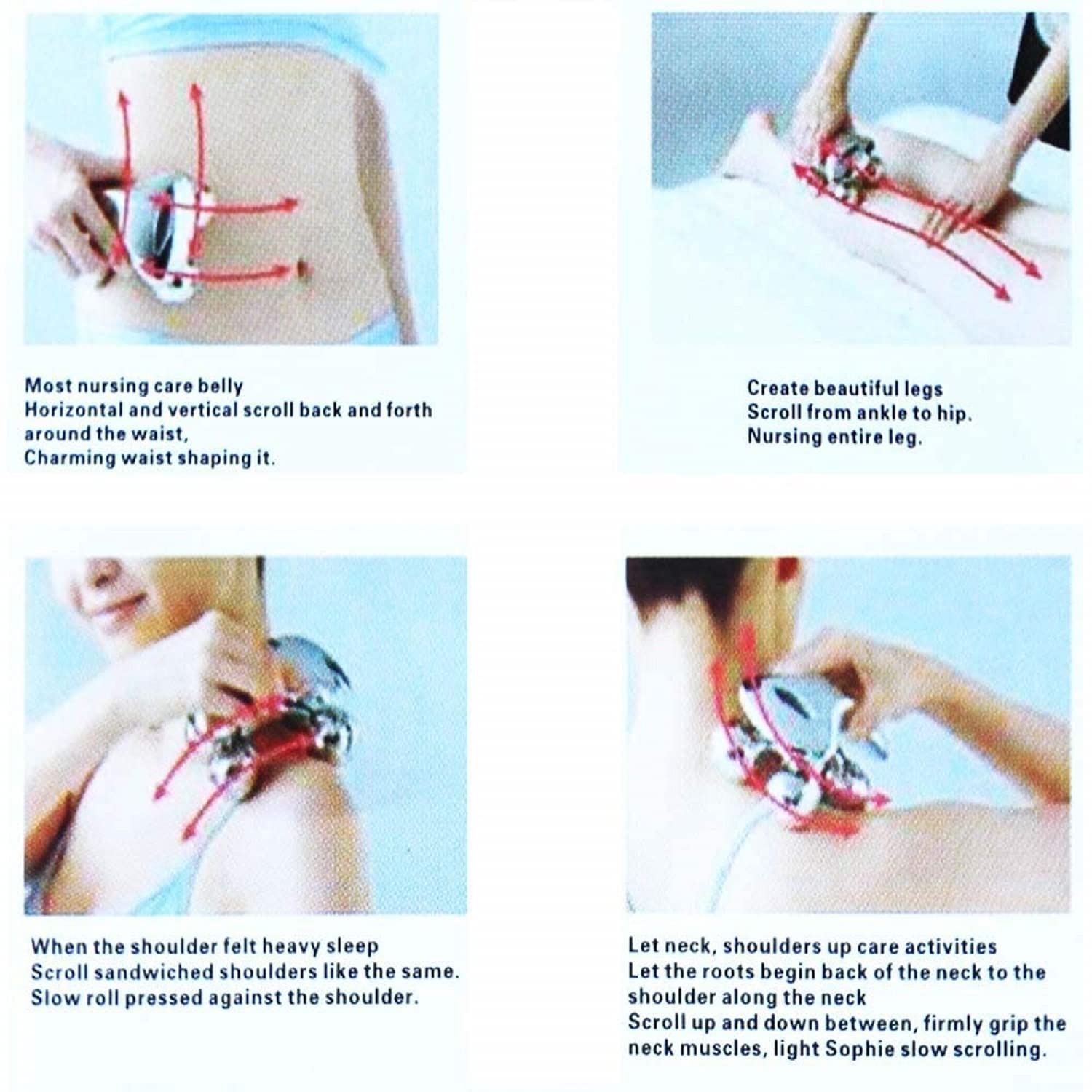 Most nursing care belly
Horizontal and vertical scroll back and forth around the waist,
Charming waist shaping it.

Create beautiful legs
Scroll from ankle to hip.
Nursing entire leg.

When the shoulder felt heavy sleep
Scroll sandwiched shoulders like the same.
Slow roll pressed against the shoulder.

Let neck, shoulders up care activities
Let the roots begin back of the neck to the shoulder along the neck
Scroll up and down between, firmly grip the neck muscles, light Sophie slow scrolling.